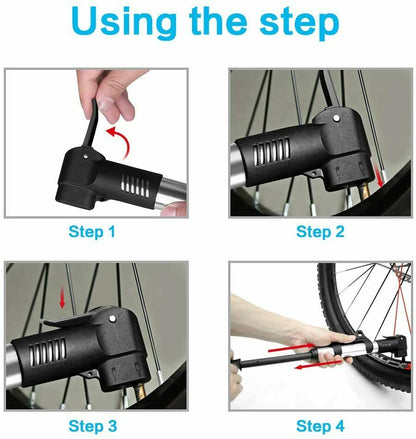 Using the step

Step 1

Step 2

Step 3

Step 4